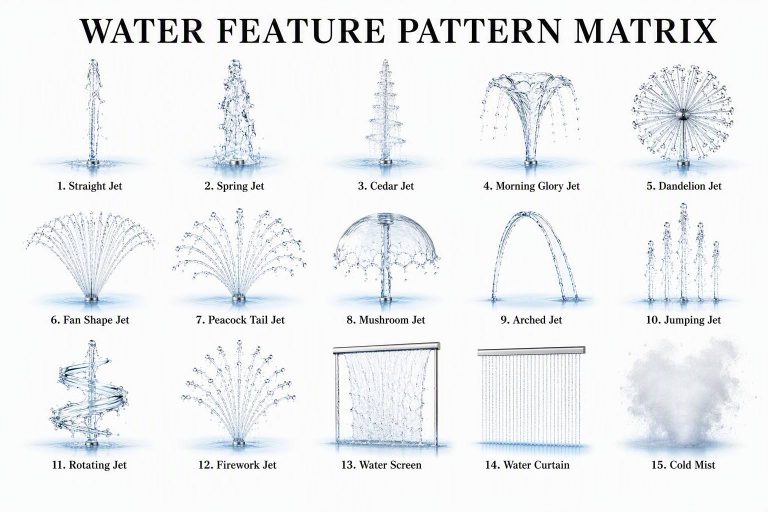 WATER FEATURE PATTERN MATRIX

1. Straight Jet

2. Spring Jet

3. Cedar Jet

4. Morning Glory Jet

5. Dandelion Jet

6. Fan Shape Jet

7. Peacock Tail Jet

8. Mushroom Jet

9. Arched Jet

10. Jumping Jet

11. Rotating Jet

12. Firework Jet

13. Water Screen

14. Water Curtain

15. Cold Mist